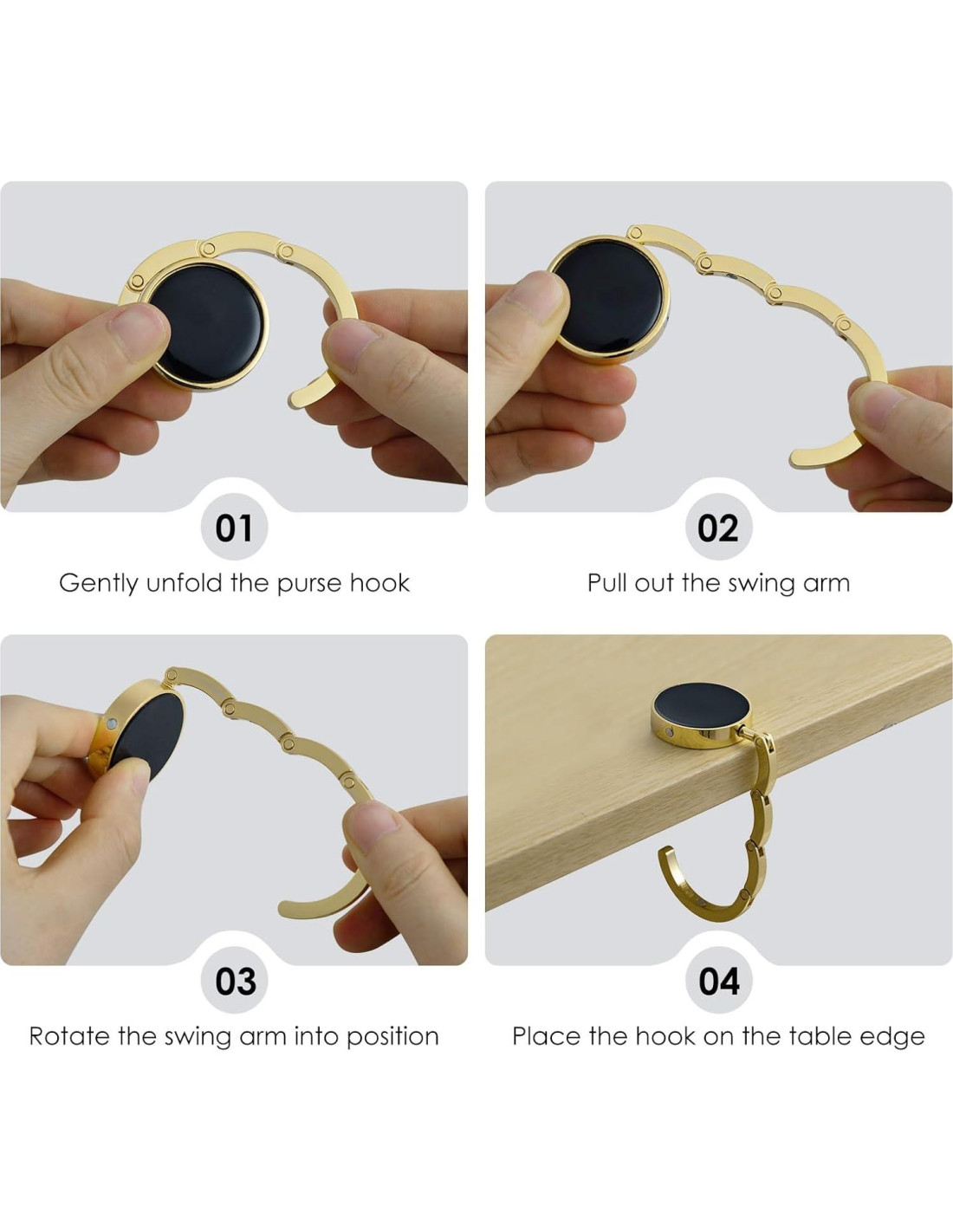 01

Gently unfold the purse hook

02

Pull out the swing arm

03

Rotate the swing arm into position

04

Place the hook on the table edge