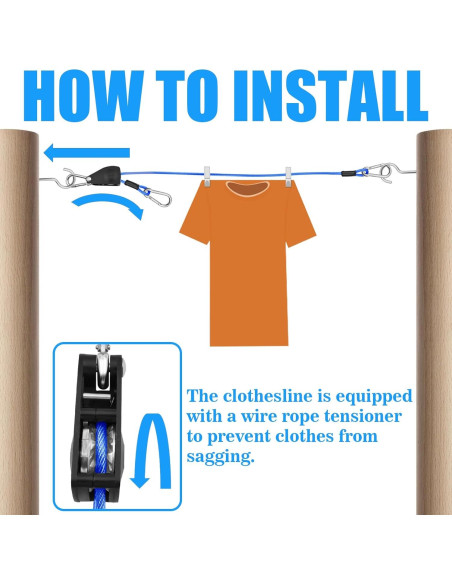 HOW TO INSTALL

The clothesline is equipped with a wire rope tensioner to prevent clothes from sagging.