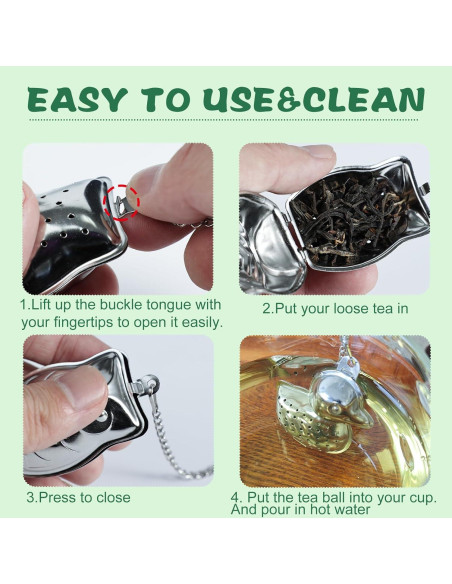 EASY TO USE&CLEAN

1.Lift up the buckle tongue with your fingertips to open it easily.

2.Put your loose tea in

3.Press to close

4. Put the tea ball into your cup. And pour in hot water