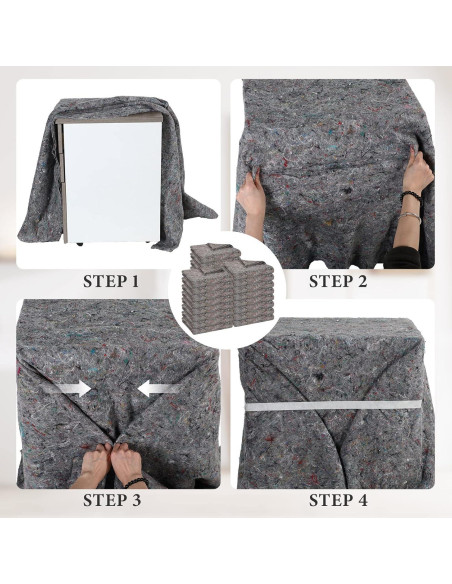 STEP 1

STEP 2

STEP 3

STEP 4