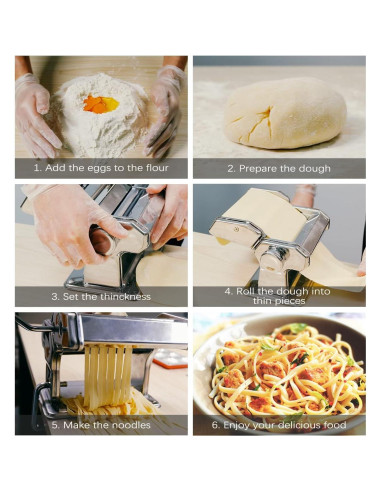 1. Add the eggs to the flour

2. Prepare the dough

3. Set the thinckness

4. Roll the dough into thin pieces

5. Make the noodles

6. Enjoy your delicious food