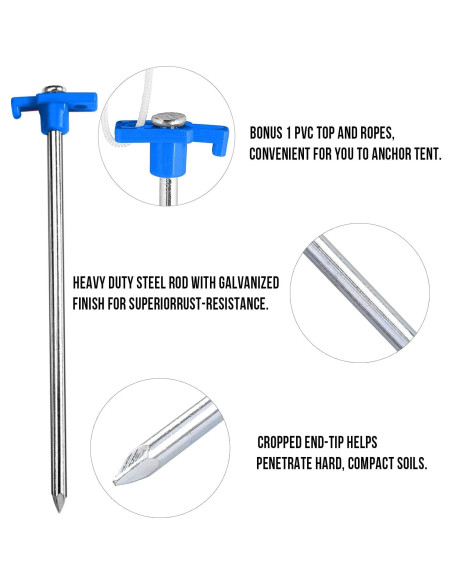 BONUS 1 PVC TOP AND ROPES, CONVENIENT FOR YOU TO ANCHOR TENT.

HEAVY DUTY STEEL ROD WITH GALVANIZED FINISH FOR SUPERIORRUST-RESISTANCE.

CROPPED END-TIP HELPS PENETRATE HARD, COMPACT SOILS.