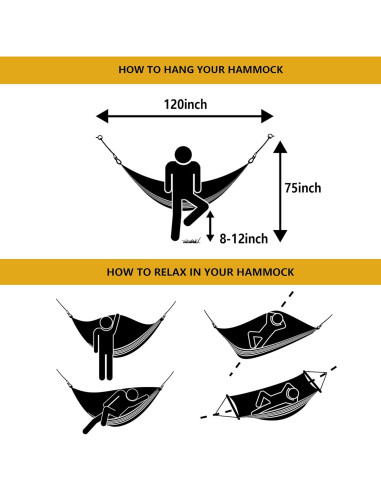 HOW TO HANG YOUR HAMMOCK

120inch

75inch

8-12inch

HOW TO RELAX IN YOUR HAMMOCK