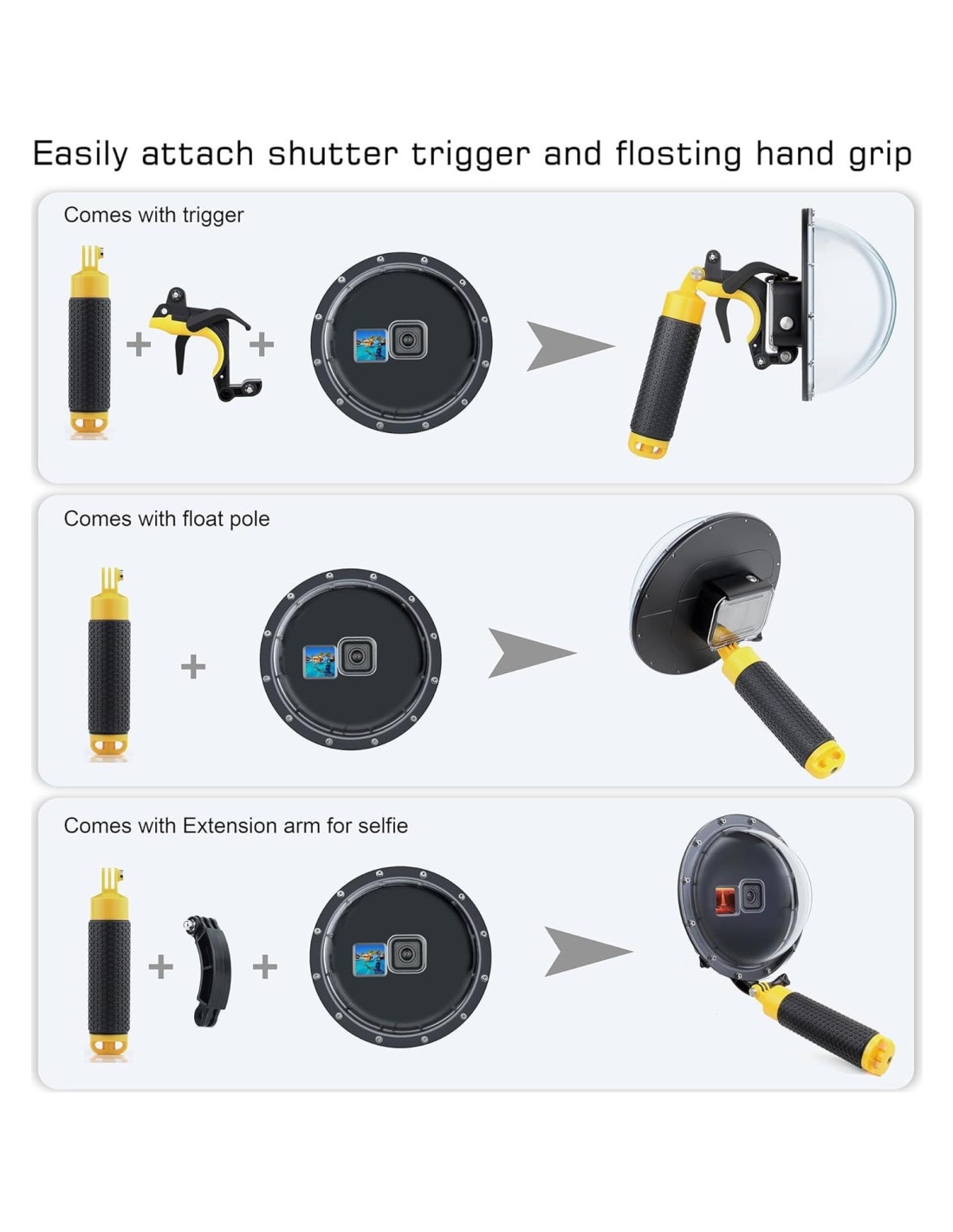 Easily attach shutter trigger and flosting hand grip

Comes with trigger

+ +

Comes with float pole

+

Comes with Extension arm for selfie

+ +