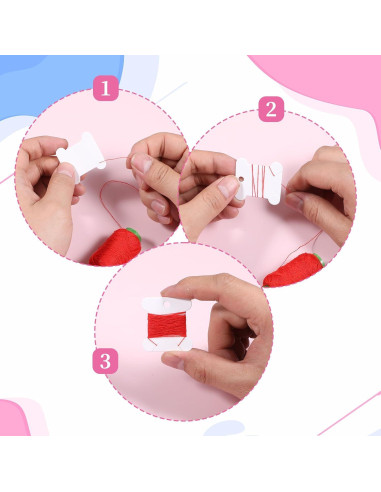 1

2

3