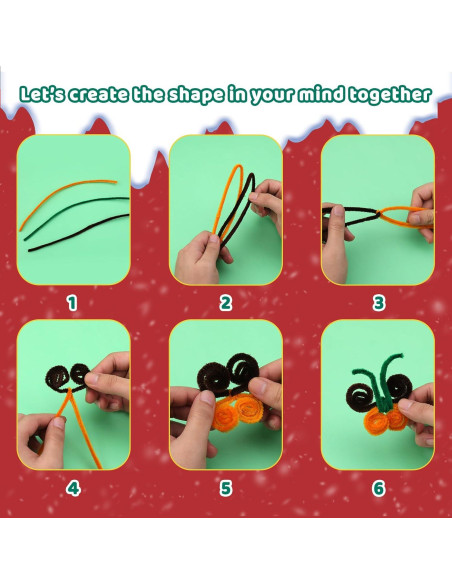 Let's create the shape in your mind together

1

2

3

4

5

6