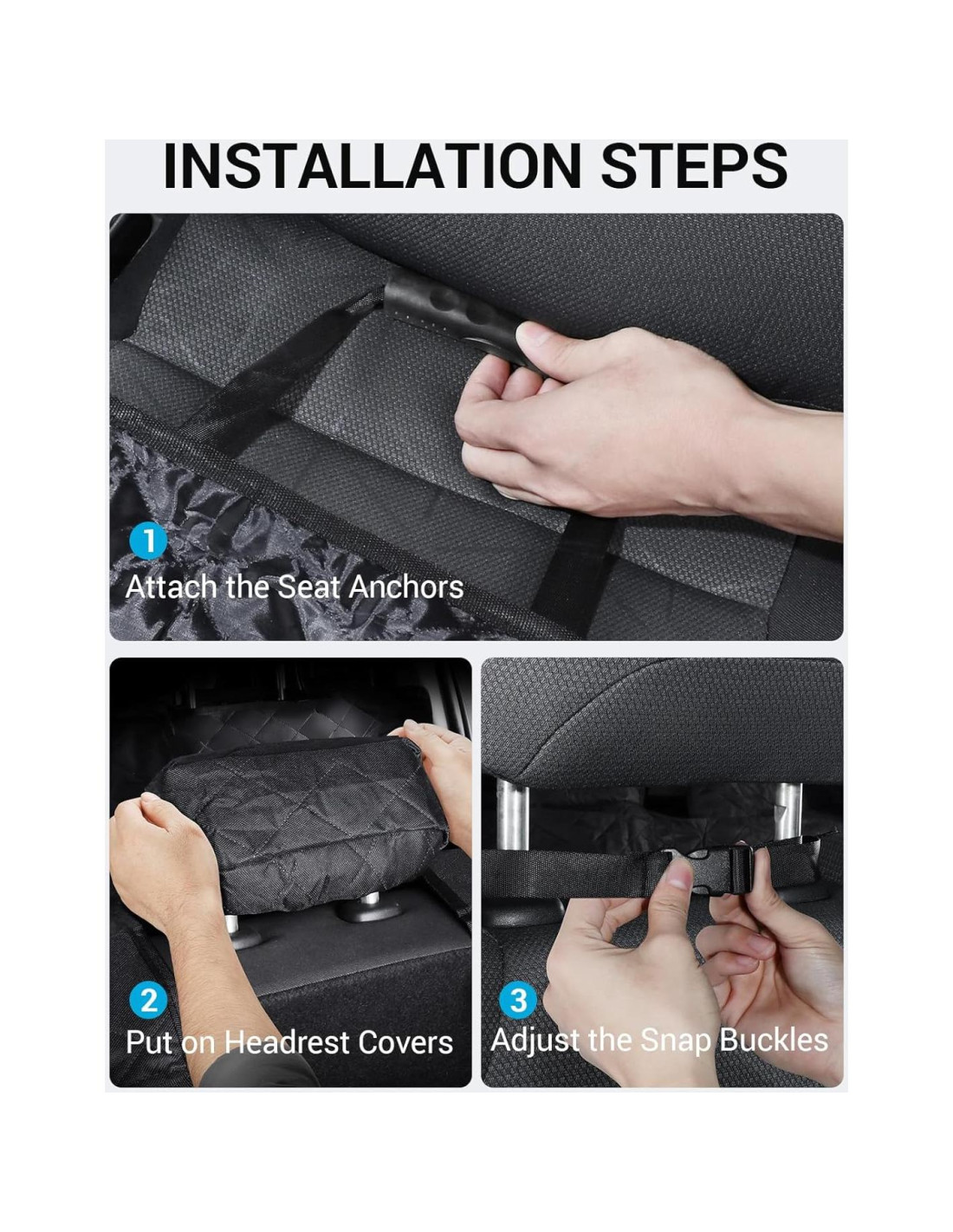 INSTALLATION STEPS

1
Attach the Seat Anchors

2
Put on Headrest Covers

3
Adjust the Snap Buckles