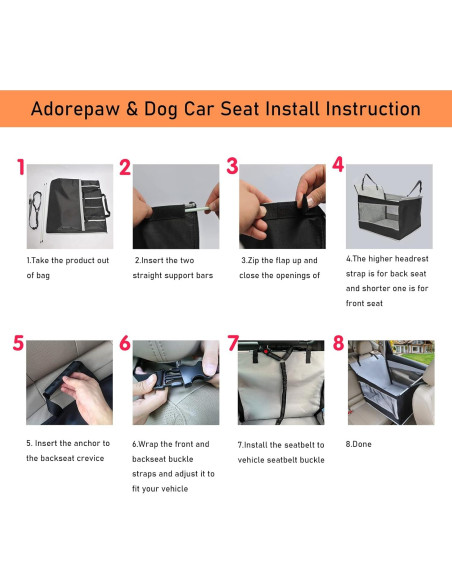 Adorepaw & Dog Car Seat Install Instruction

1

1.Take the product out of bag

2

2.Insert the two straight support bars

3

3.Zip the flap up and close the openings of

4

4.The higher headrest strap is for back seat and shorter one is for front seat

5

5. Insert the anchor to the backseat crevice

6

6.Wrap the front and backseat buckle straps and adjust it to fit your vehicle

7

7.Install the seatbelt to vehicle seatbelt buckle

8

8.Done