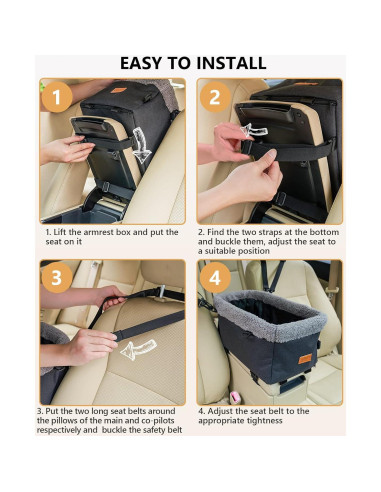 EASY TO INSTALL

1

1. Lift the armrest box and put the seat on it

2

2. Find the two straps at the bottom and buckle them, adjust the seat to a suitable position

3

3. Put the two long seat belts around the pillows of the main and co-pilots respectively and buckle the safety belt

4

4. Adjust the seat belt to the appropriate tightness