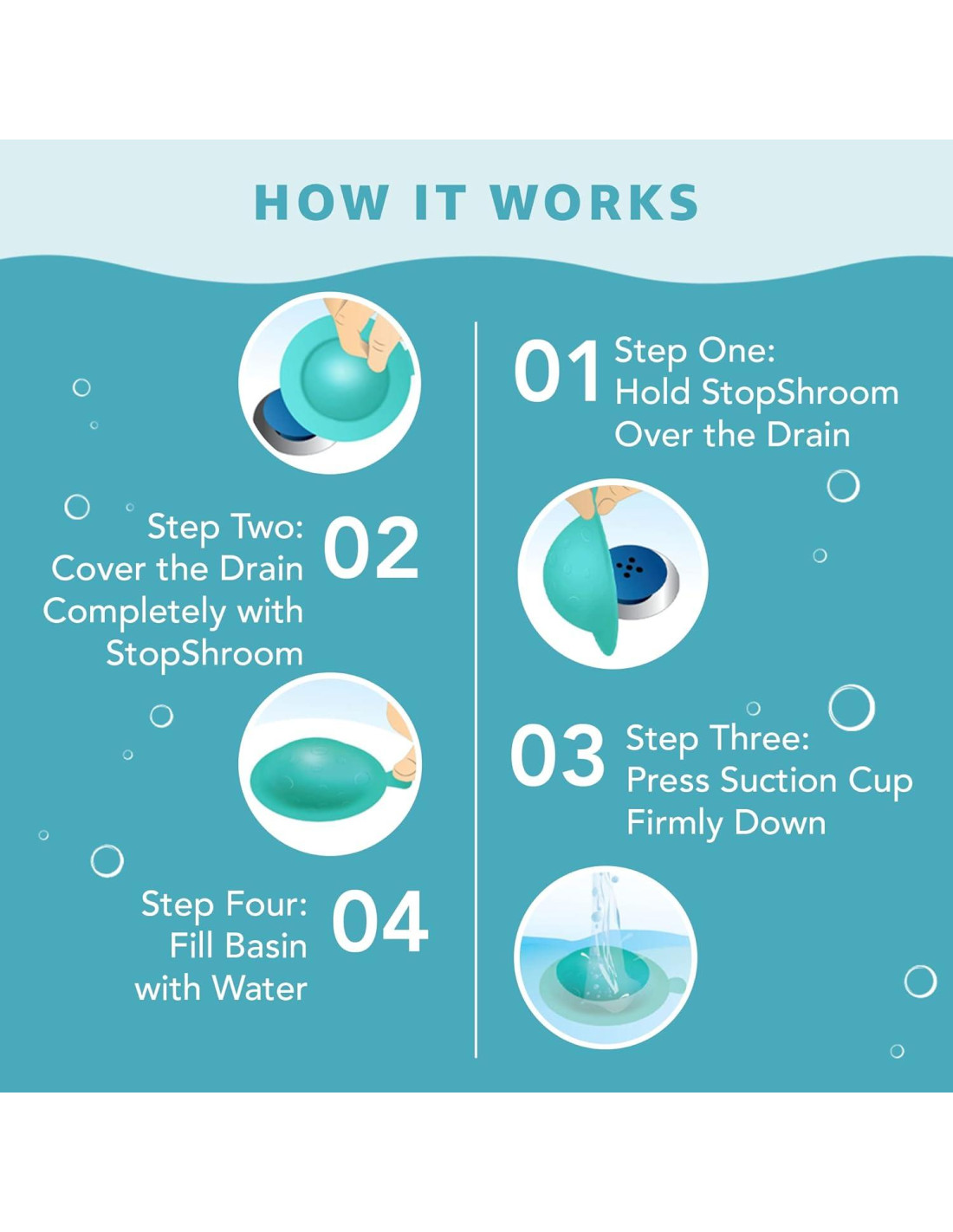 HOW IT WORKS

01 Step One: Hold StopShroom Over the Drain

Step Two: Cover the Drain Completely with StopShroom 02

03 Step Three: Press Suction Cup Firmly Down

Step Four: Fill Basin with Water 04