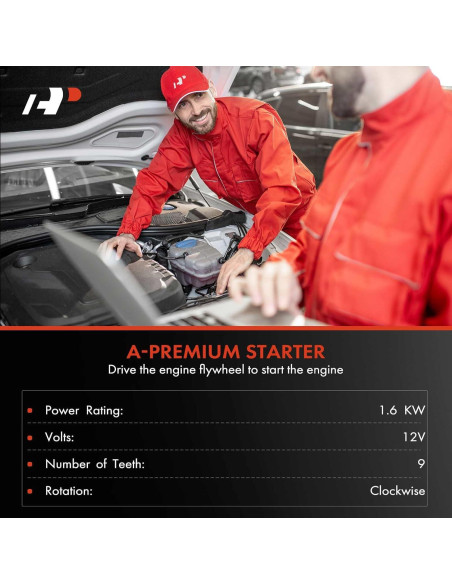 A-PREMIUM STARTER
Drive the engine flywheel to start the engine

| | |
|---|---|
| Power Rating: | 1.6 KW |
| Volts: | 12V |
| Number of Teeth: | 9 |
| Rotation: | Clockwise |