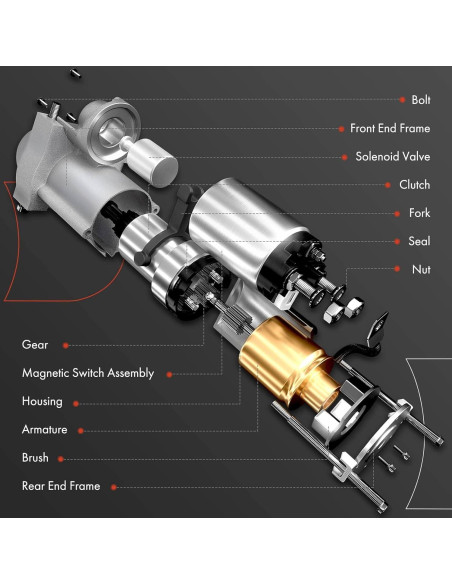 Bolt

Front End Frame

Solenoid Valve

Clutch

Fork

Seal

Nut

Gear

Magnetic Switch Assembly

Housing

Armature

Brush

Rear End Frame