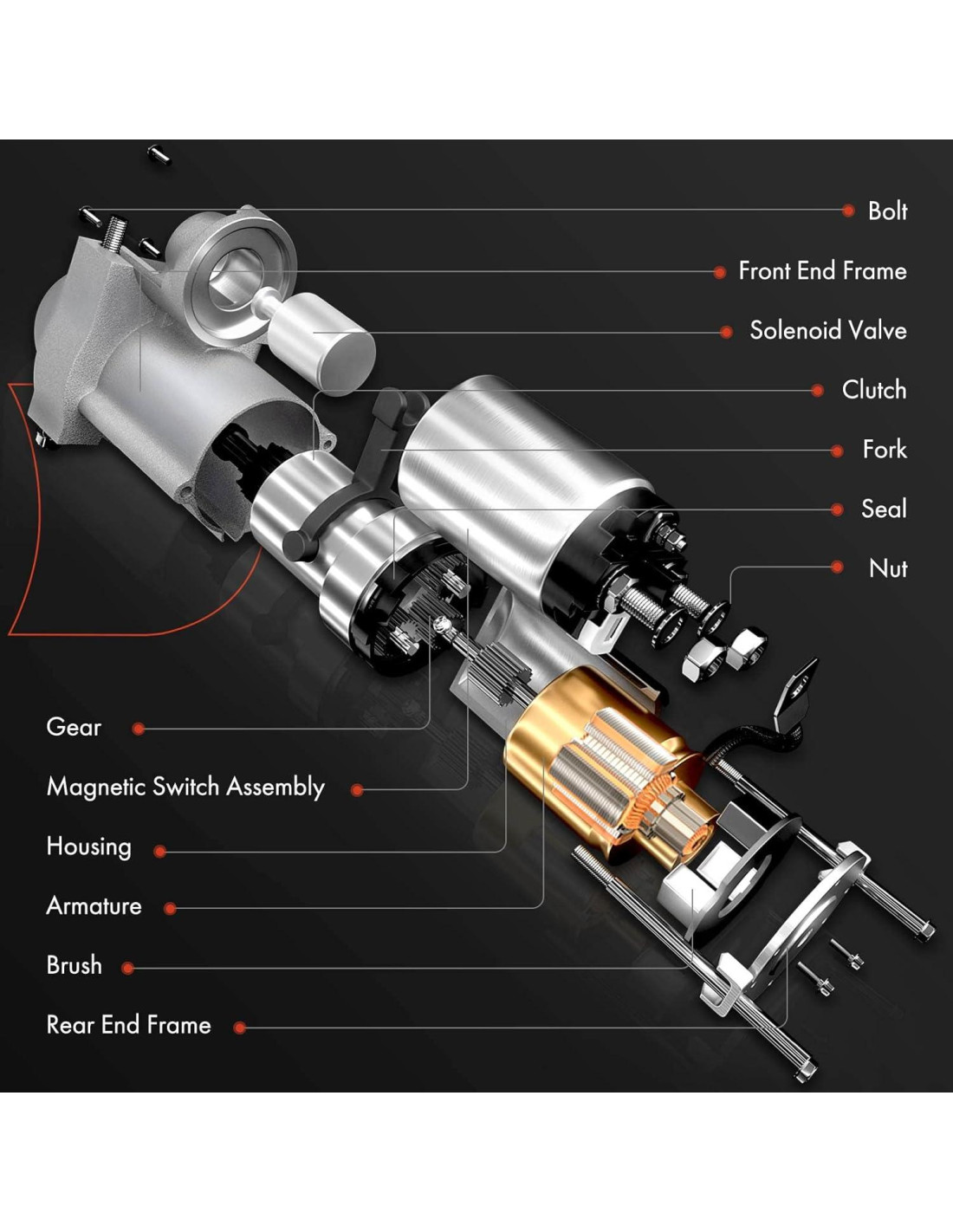 Bolt

Front End Frame

Solenoid Valve

Clutch

Fork

Seal

Nut

Gear

Magnetic Switch Assembly

Housing

Armature

Brush

Rear End Frame