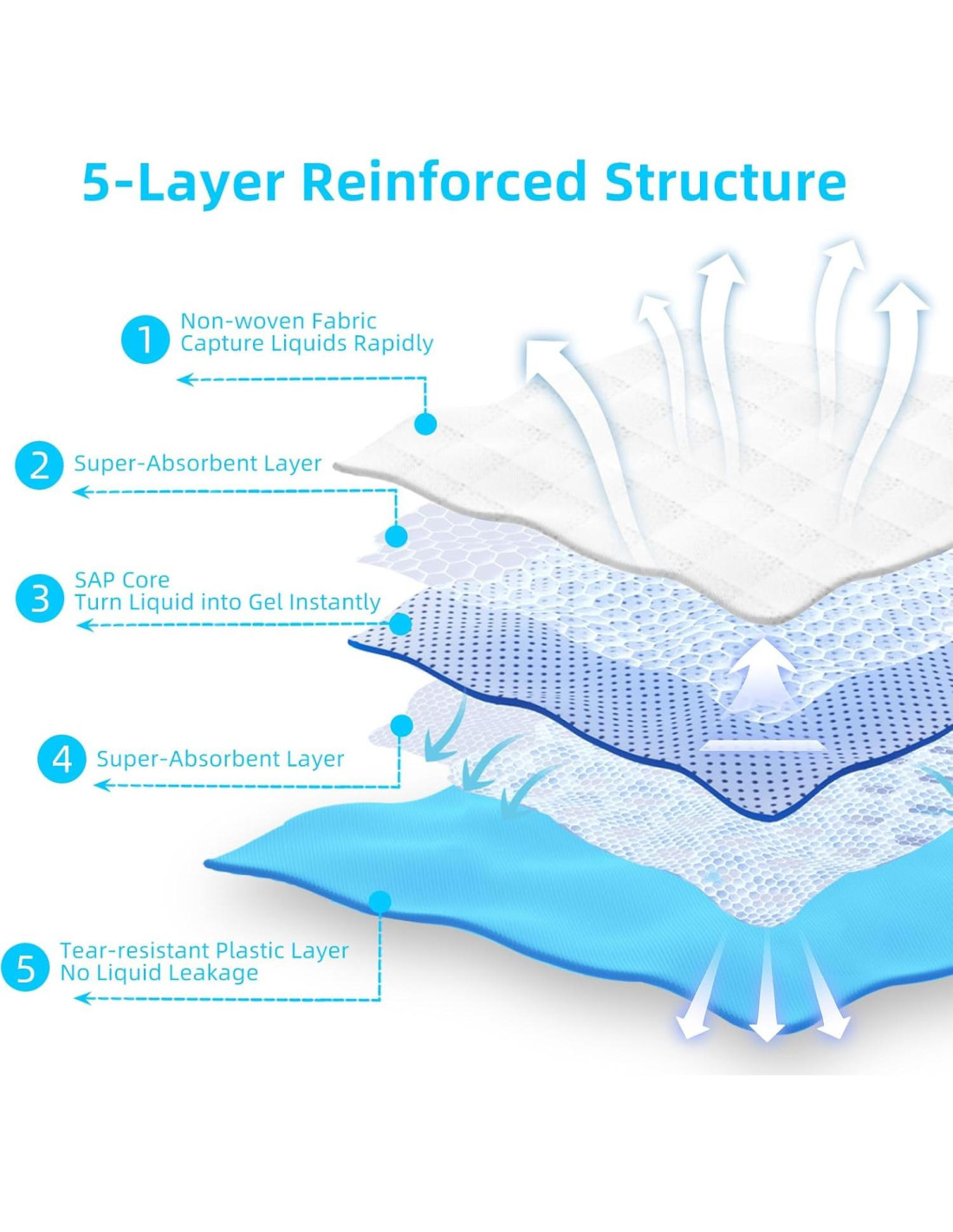 5-Layer Reinforced Structure

1 Non-woven Fabric
Capture Liquids Rapidly

2 Super-Absorbent Layer

3 SAP Core
Turn Liquid into Gel Instantly

4 Super-Absorbent Layer

5 Tear-resistant Plastic Layer
No Liquid Leakage