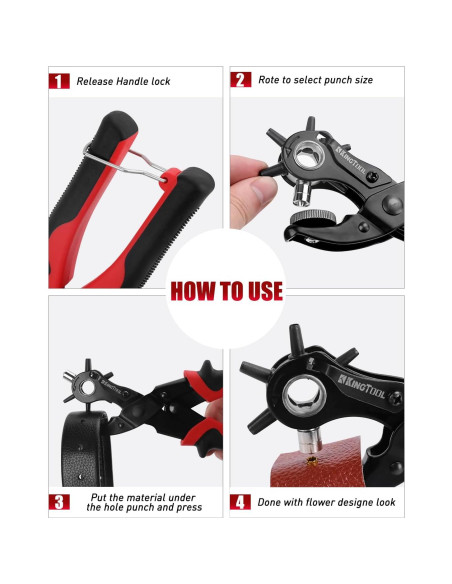 1 Release Handle lock

2 Rote to select punch size

KINGTOOL

HOW TO USE

KINGTOOL

KINGTOOL

3 Put the material under the hole punch and press

4 Done with flower designe look