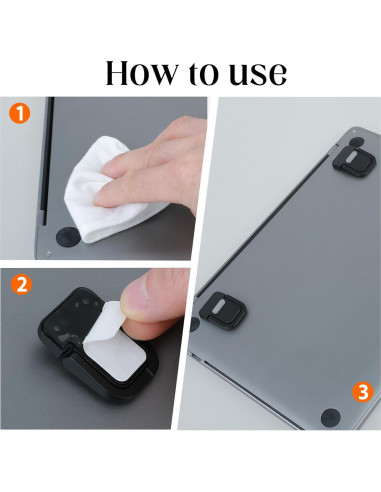 How to use

1

2

3