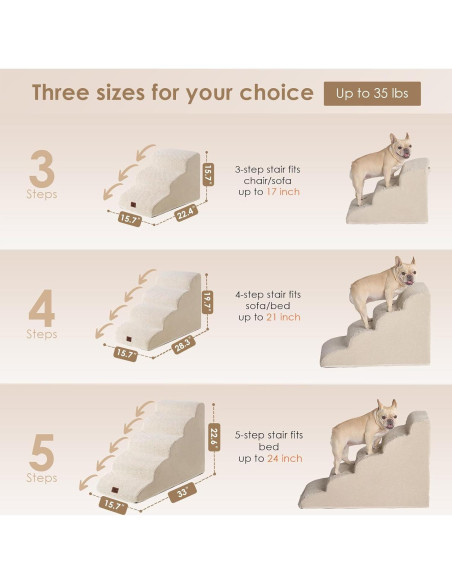 Three sizes for your choice

Up to 35 lbs

3
Steps

15.7"

15.7"

22.4"

3-step stair fits chair/sofa up to 17 inch

4
Steps

19.7"

15.7"

28.3"

4-step stair fits sofa/bed up to 21 inch

5
Steps

22.6"

15.7"

33"

5-step stair fits bed up to 24 inch