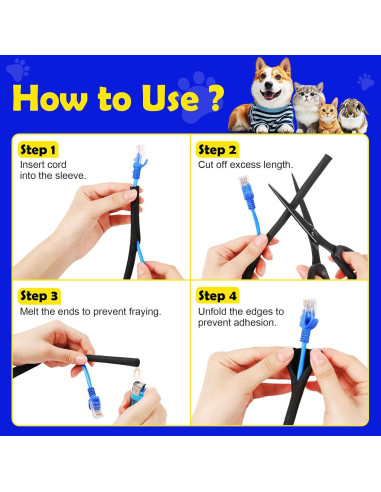 How to Use ?

Step 1
Insert cord into the sleeve.

Step 2
Cut off excess length.

Step 3
Melt the ends to prevent fraying.

Step 4
Unfold the edges to prevent adhesion.