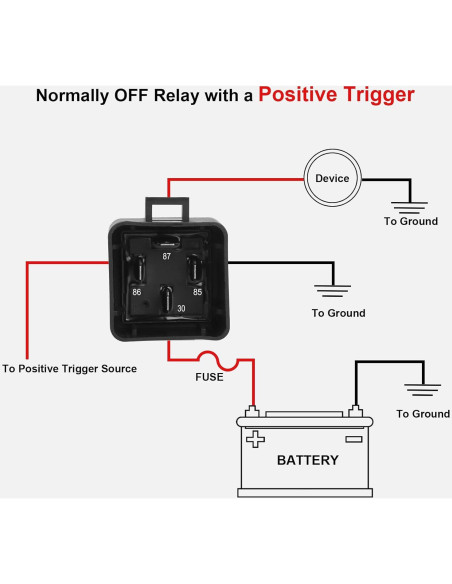 Normally OFF Relay with a Positive Trigger

Device

To Ground

87

86

85

30

To Ground

To Positive Trigger Source

FUSE

To Ground

BATTERY