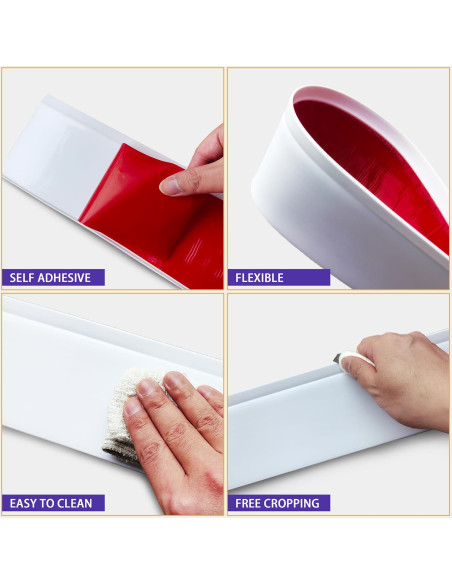 SELF ADHESIVE

FLEXIBLE

EASY TO CLEAN

FREE CROPPING