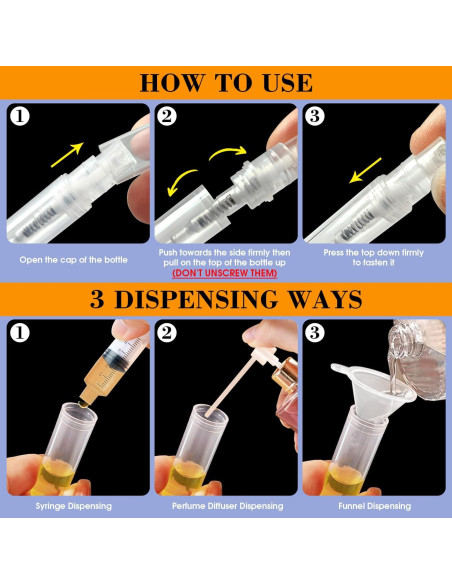 HOW TO USE

1

Open the cap of the bottle

2

Push towards the side firmly then pull on the top of the bottle up
(DON'T UNSCREW THEM)

3

Press the top down firmly to fasten it

3 DISPENSING WAYS

1

Syringe Dispensing

2

Perfume Diffuser Dispensing

3

Funnel Dispensing