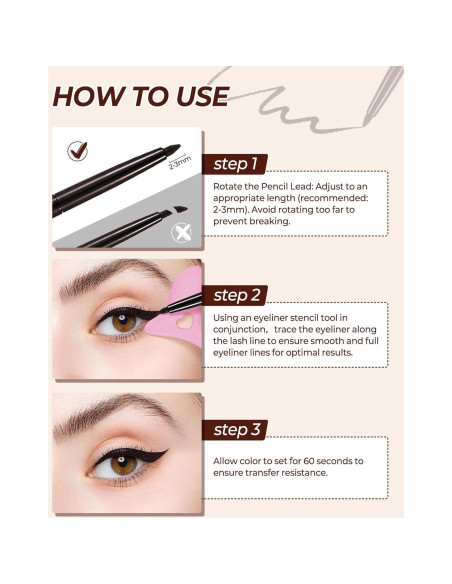 HOW TO USE

2-3mm

step 1

Rotate the Pencil Lead: Adjust to an appropriate length (recommended: 2-3mm). Avoid rotating too far to prevent breaking.

step 2

Using an eyeliner stencil tool in conjunction, trace the eyeliner along the lash line to ensure smooth and full eyeliner lines for optimal results.

step 3

Allow color to set for 60 seconds to ensure transfer resistance.