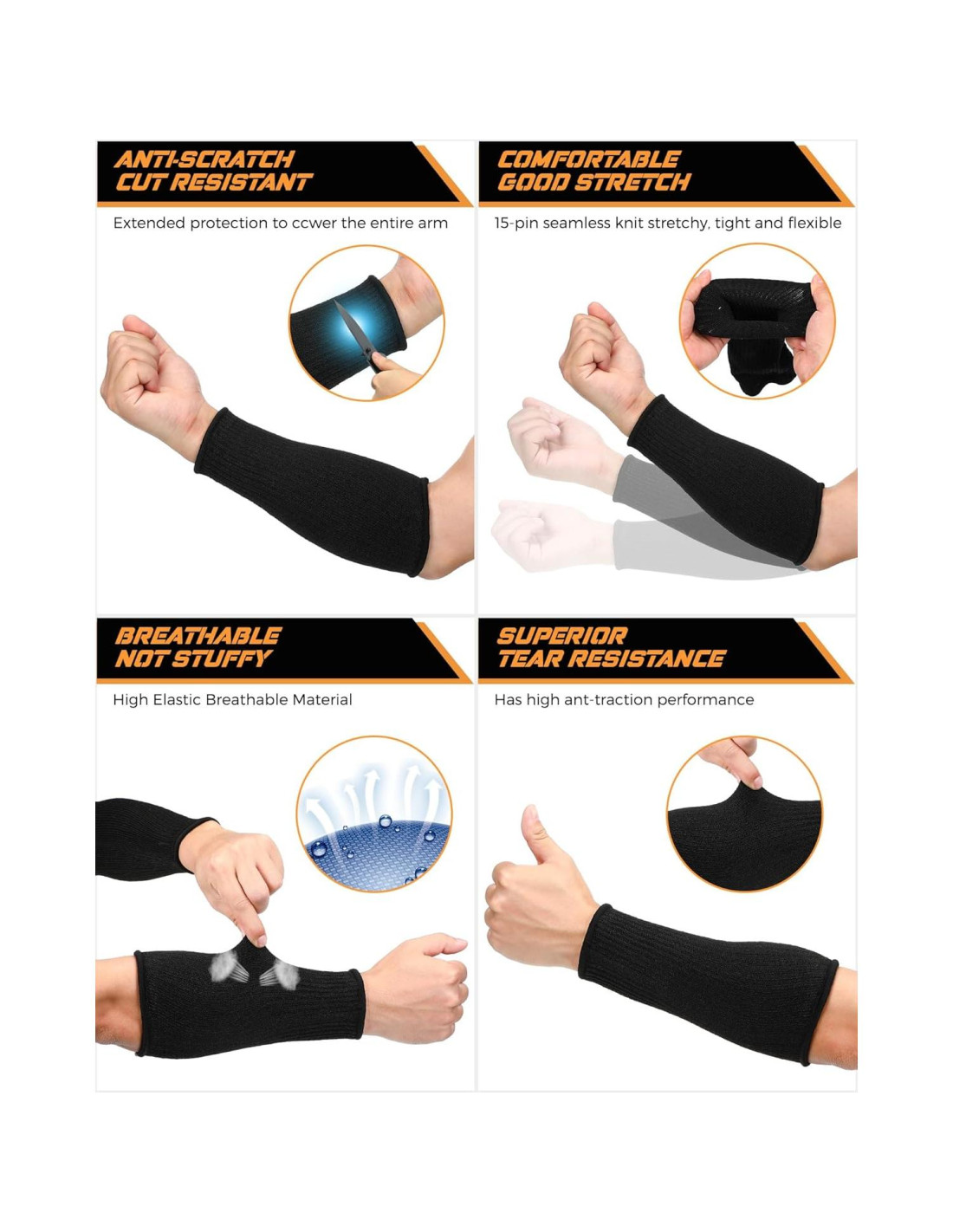 ANTI-SCRATCH
CUT RESISTANT

Extended protection to ccwer the entire arm

COMFORTABLE
GOOD STRETCH

15-pin seamless knit stretchy, tight and flexible

BREATHABLE
NOT STUFFY

High Elastic Breathable Material

SUPERIOR
TEAR RESISTANCE

Has high ant-traction performance