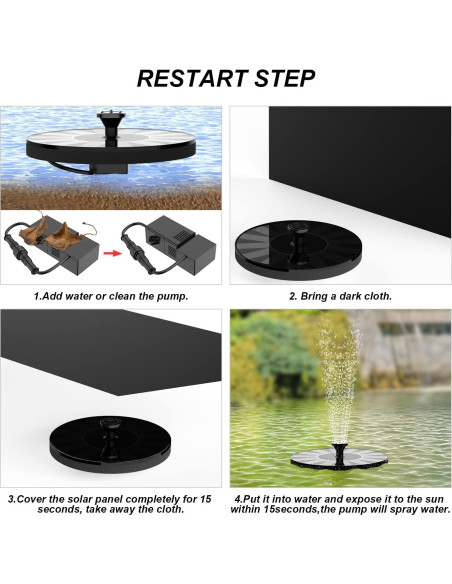 RESTART STEP

1.Add water or clean the pump.

2. Bring a dark cloth.

3.Cover the solar panel completely for 15 seconds, take away the cloth.

4.Put it into water and expose it to the sun within 15seconds,the pump will spray water.