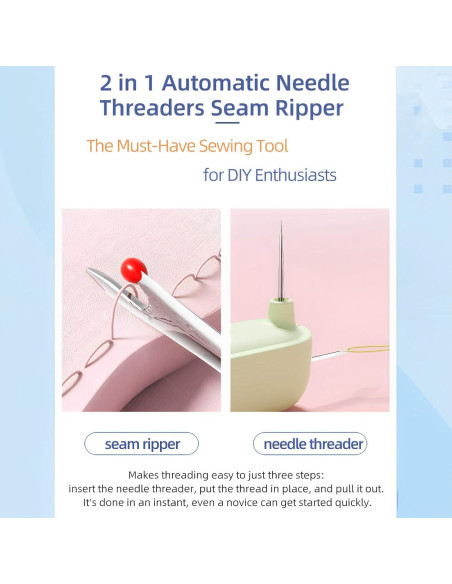 2 in 1 Automatic Needle Threaders Seam Ripper

The Must-Have Sewing Tool

for DIY Enthusiasts

seam ripper

needle threader

Makes threading easy to just three steps:
insert the needle threader, put the thread in place, and pull it out.
It's done in an instant, even a novice can get started quickly.