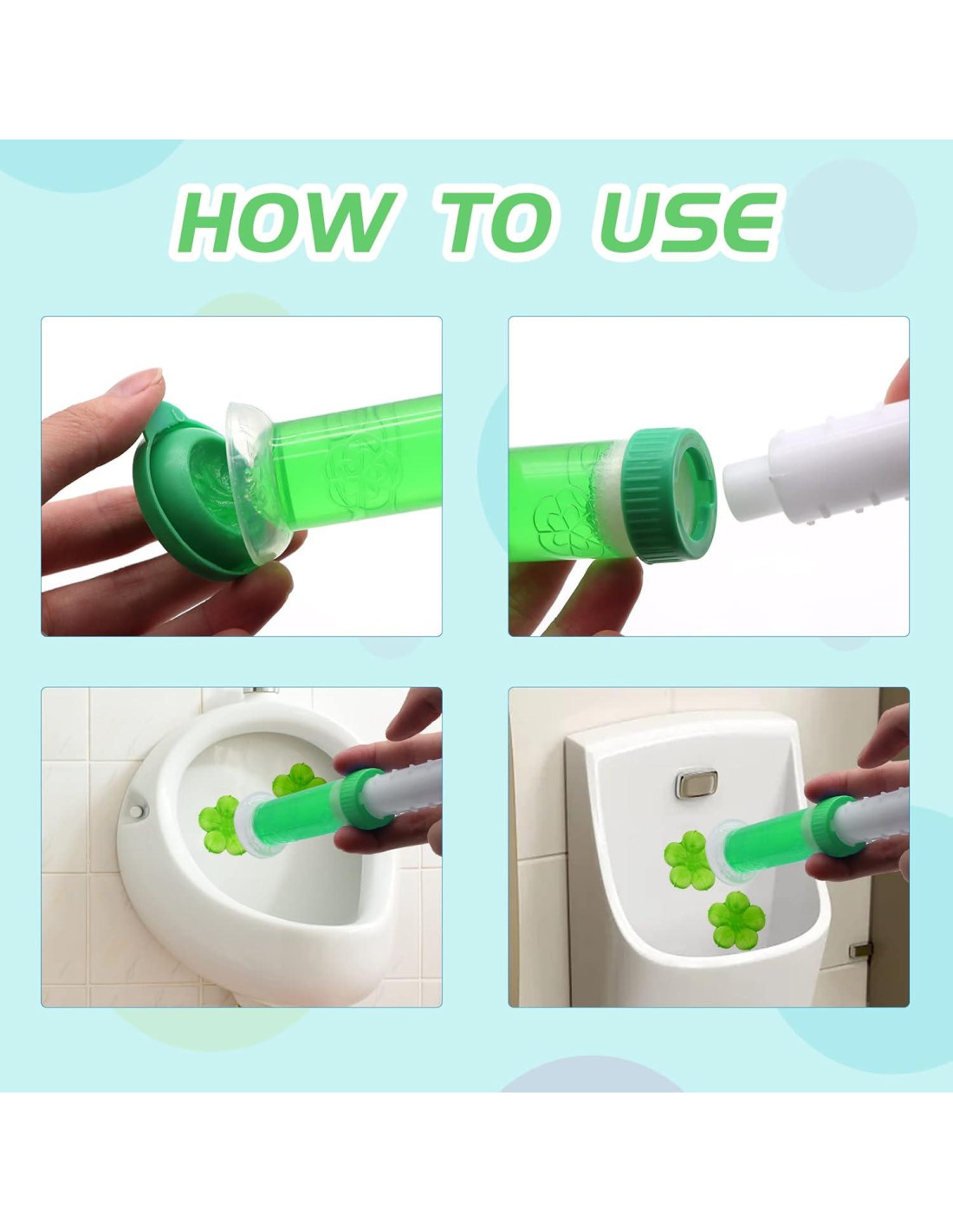 HOW TO USE