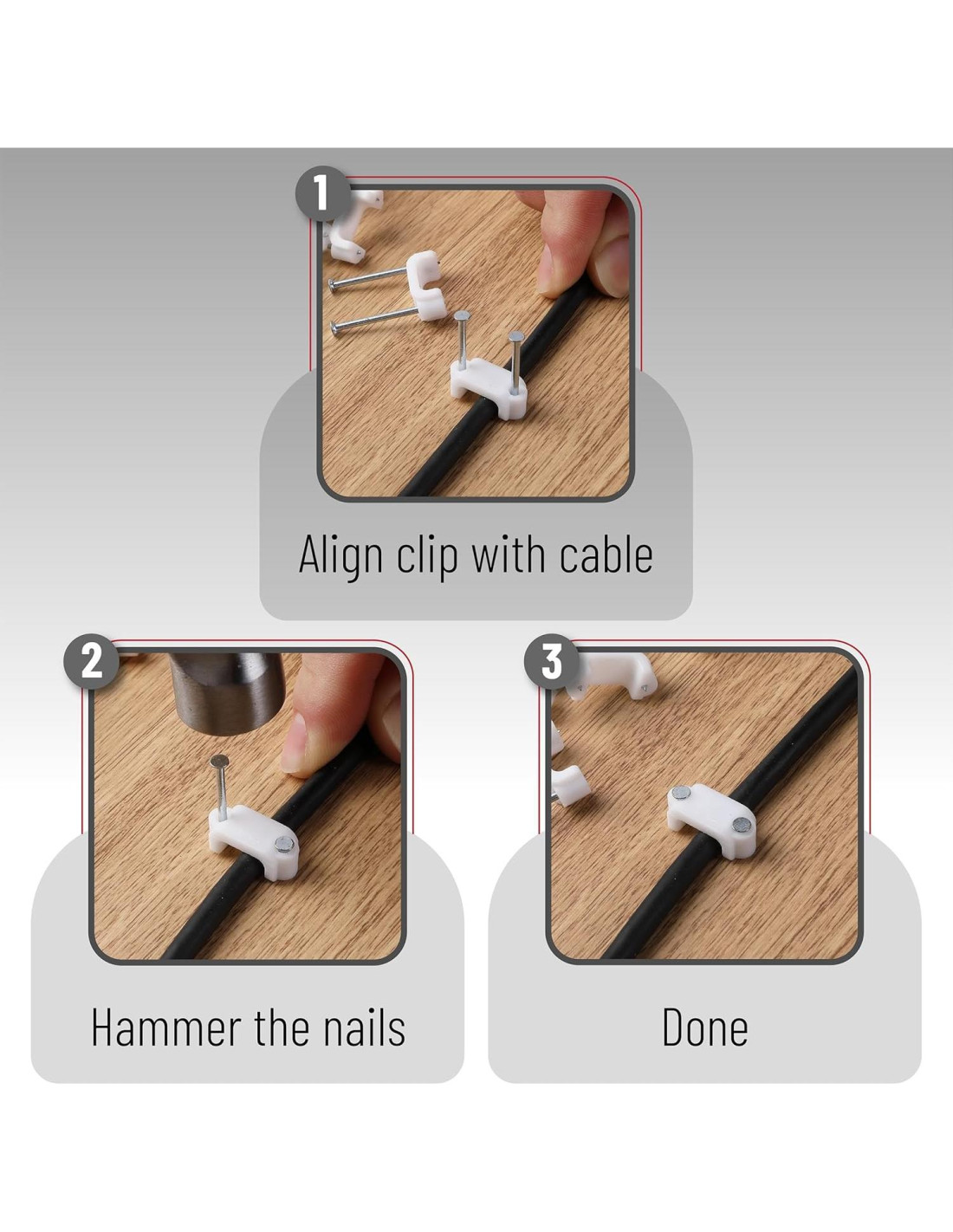 1

Align clip with cable

2

Hammer the nails

3

Done