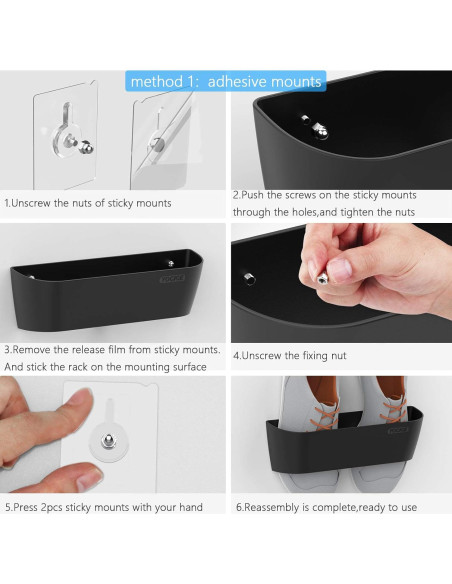 method 1: adhesive mounts

1.Unscrew the nuts of sticky mounts

2.Push the screws on the sticky mounts through the holes,and tighten the nuts

3.Remove the release film from sticky mounts. And stick the rack on the mounting surface

4.Unscrew the fixing nut

5.Press 2pcs sticky mounts with your hand

6.Reassembly is complete,ready to use