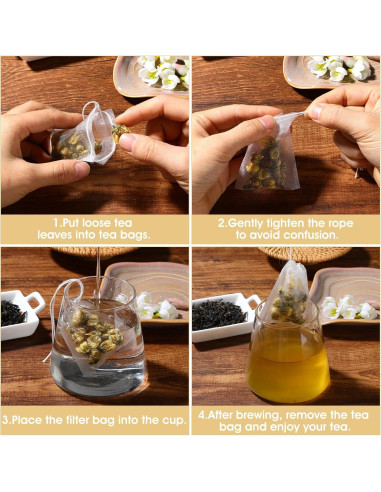 1.Put loose tea leaves into tea bags.

2.Gently tighten the rope to avoid confusion.

3.Place the filter bag into the cup.

4.After brewing, remove the tea bag and enjoy your tea.