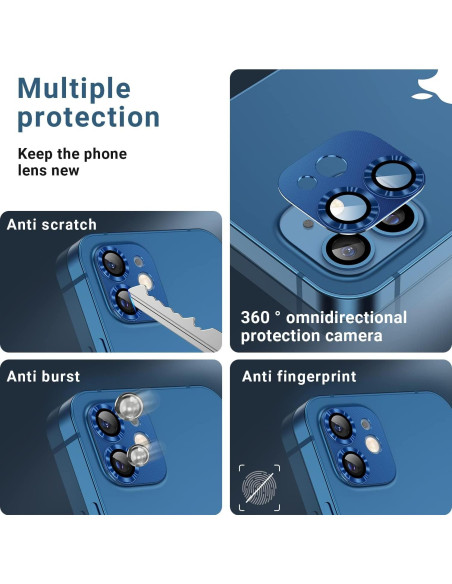 Multiple protection

Keep the phone lens new

Anti scratch

360 ° omnidirectional protection camera

Anti burst

Anti fingerprint