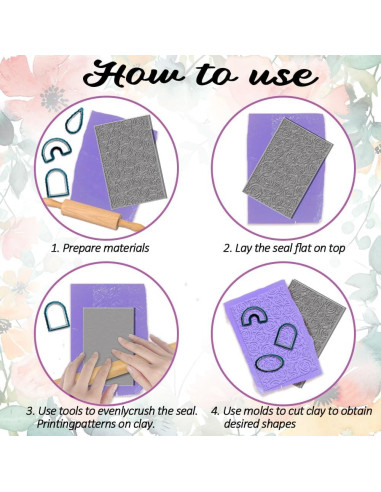 How to use

1. Prepare materials

2. Lay the seal flat on top

3. Use tools to evenlycrush the seal. Printingpatterns on clay.

4. Use molds to cut clay to obtain desired shapes