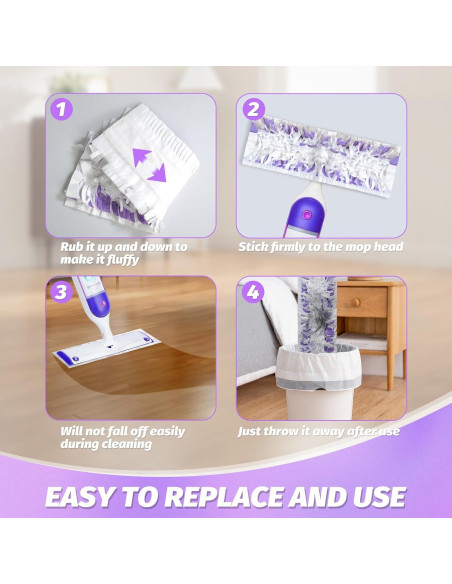 1

Rub it up and down to make it fluffy

2

Stick firmly to the mop head

3

Will not fall off easily during cleaning

4

Just throw it away after use

EASY TO REPLACE AND USE