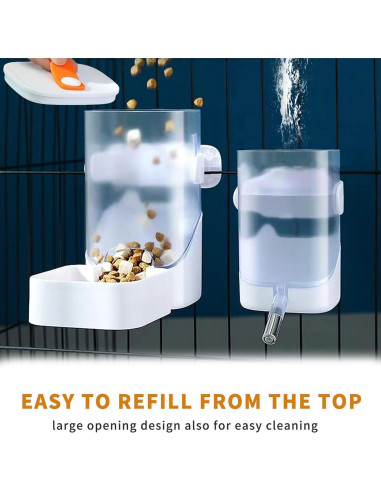 EASY TO REFILL FROM THE TOP

large opening design also for easy cleaning