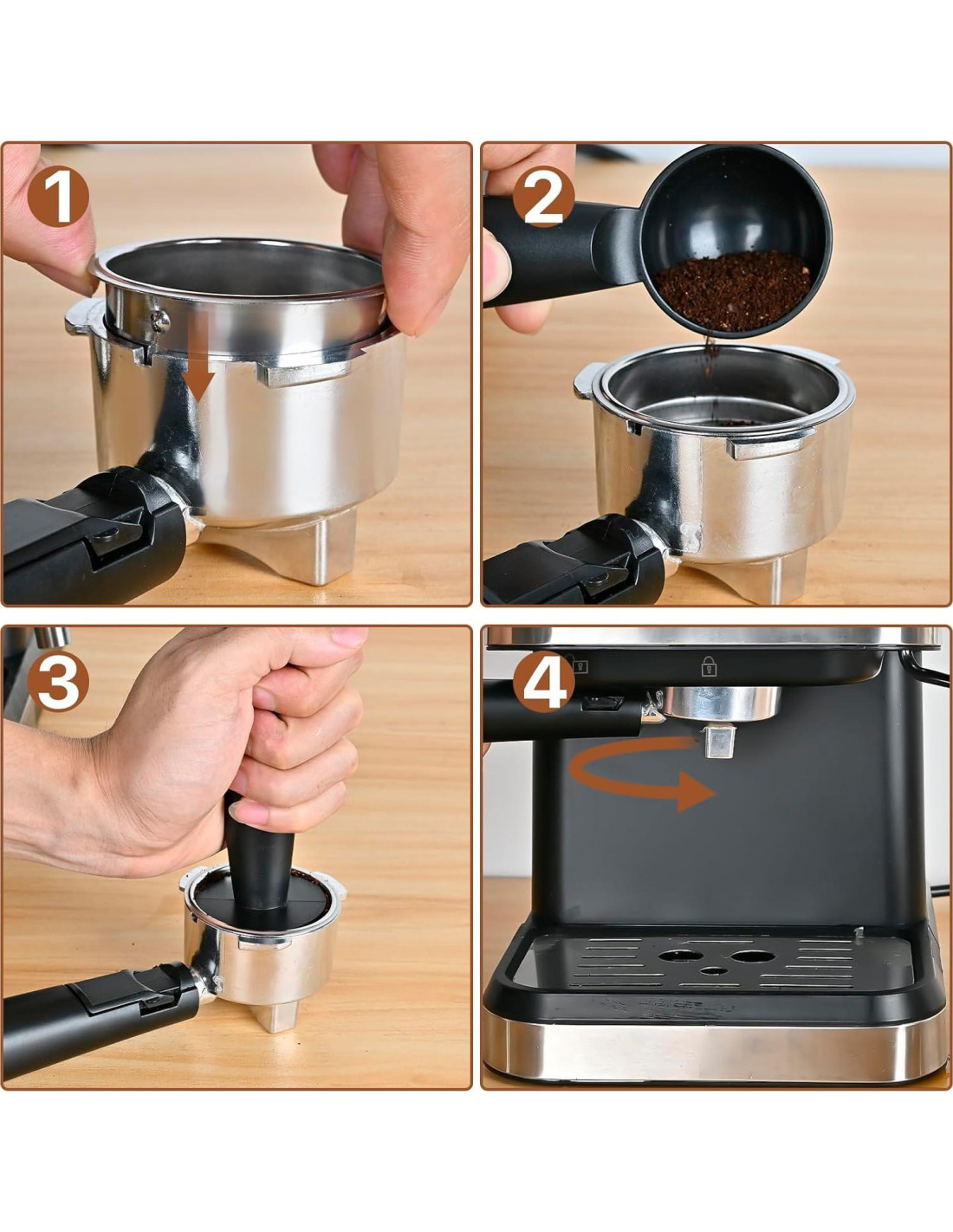 1

2

3

4