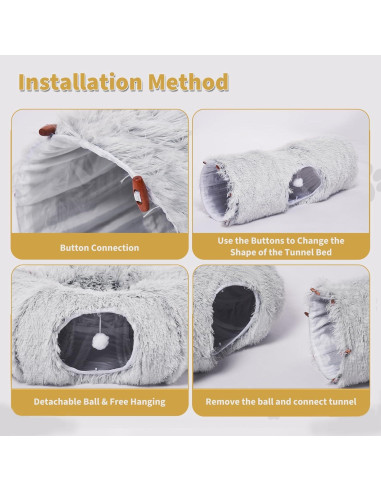 Installation Method

Button Connection

Use the Buttons to Change the Shape of the Tunnel Bed

Detachable Ball & Free Hanging

Remove the ball and connect tunnel