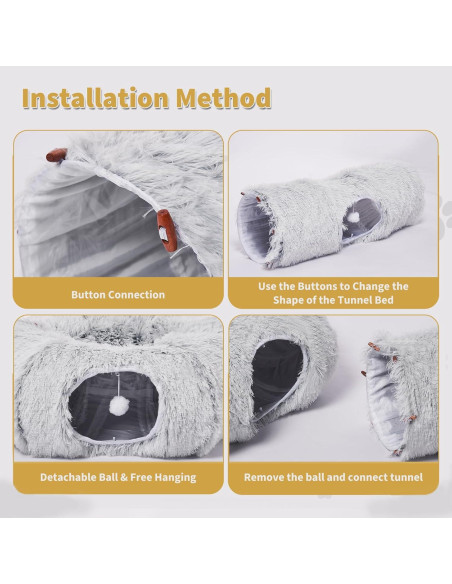 Installation Method

Button Connection

Use the Buttons to Change the Shape of the Tunnel Bed

Detachable Ball & Free Hanging

Remove the ball and connect tunnel