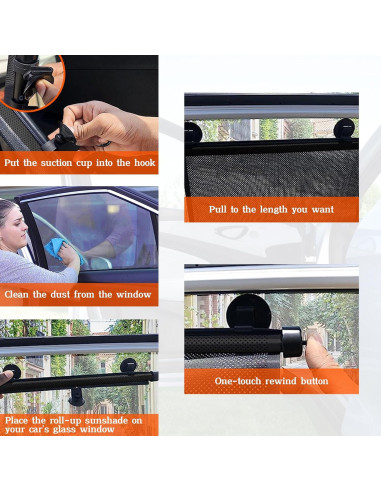 Put the suction cup into the hook

Clean the dust from the window

Place the roll-up sunshade on your car's glass window

Pull to the length you want

One-touch rewind button