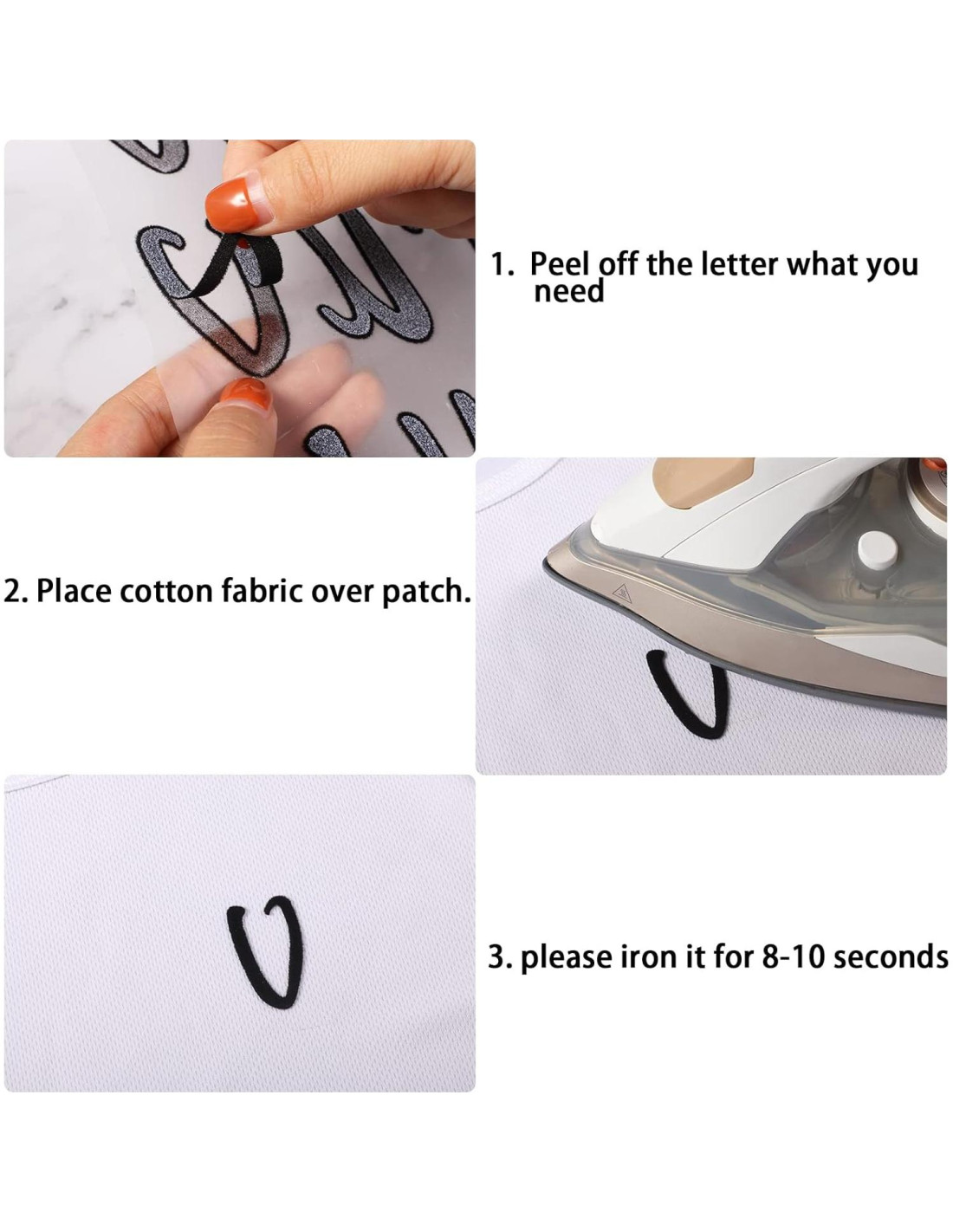 1. Peel off the letter what you need

2. Place cotton fabric over patch.

3. please iron it for 8-10 seconds