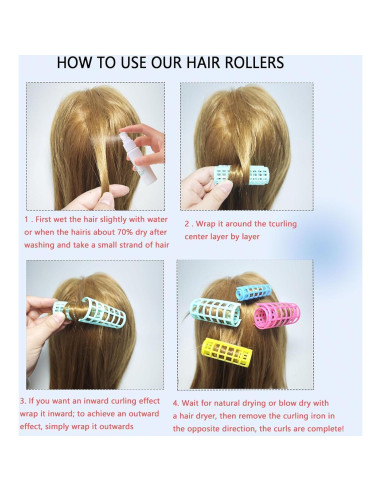 HOW TO USE OUR HAIR ROLLERS

1 . First wet the hair slightly with water or when the hairis about 70% dry after washing and take a small strand of hair

2 . Wrap it around the tcurling center layer by layer

3. If you want an inward curling effect wrap it inward; to achieve an outward effect, simply wrap it outwards

4. Wait for natural drying or blow dry with a hair dryer, then remove the curling iron in the opposite direction, the curls are complete!