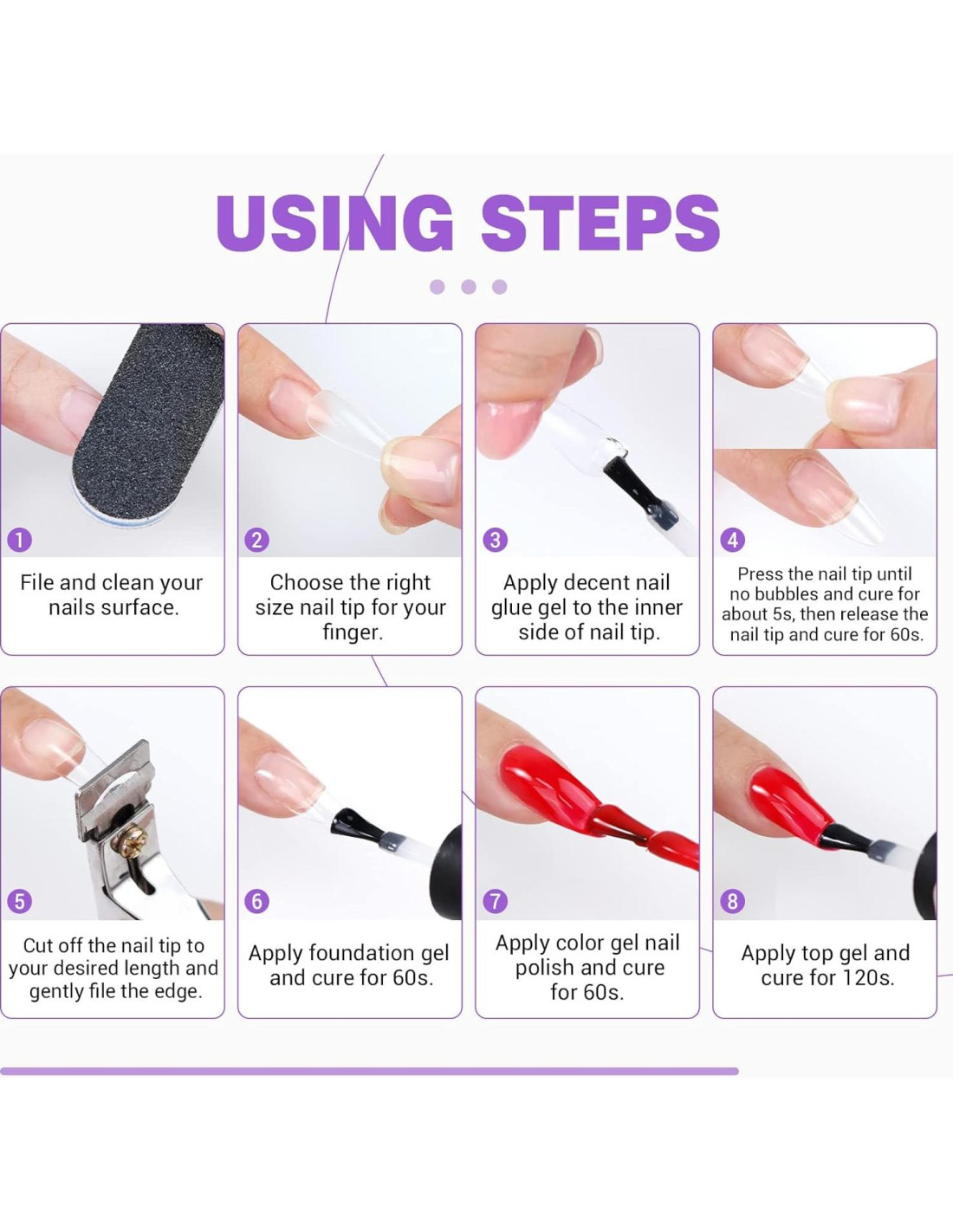 USING STEPS

1
File and clean your nails surface.

2
Choose the right size nail tip for your finger.

3
Apply decent nail glue gel to the inner side of nail tip.

4
Press the nail tip until no bubbles and cure for about 5s, then release the nail tip and cure for 60s.

5
Cut off the nail tip to your desired length and gently file the edge.

6
Apply foundation gel and cure for 60s.

7
Apply color gel nail polish and cure for 60s.

8
Apply top gel and cure for 120s.