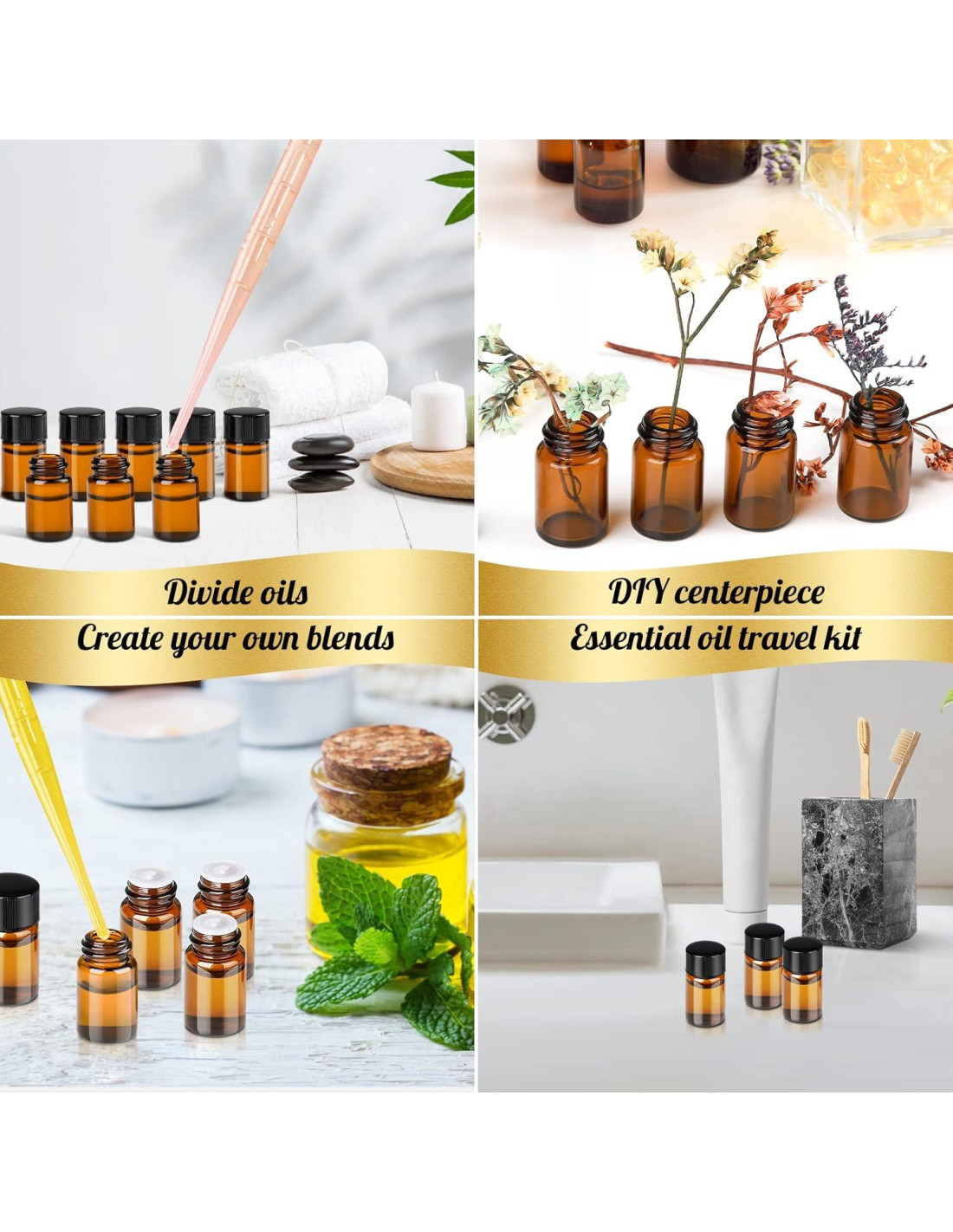 Divide oils

DIY centerpiece

Create your own blends

Essential oil travel kit