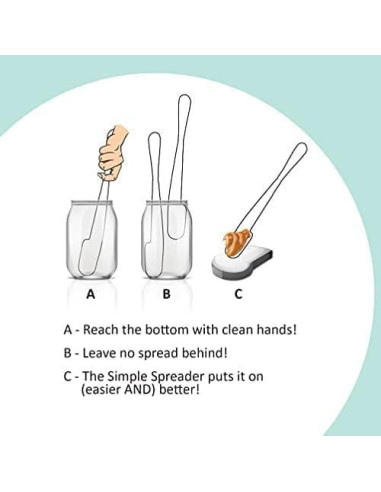 A B C

A - Reach the bottom with clean hands!

B - Leave no spread behind!

C - The Simple Spreader puts it on (easier AND) better!