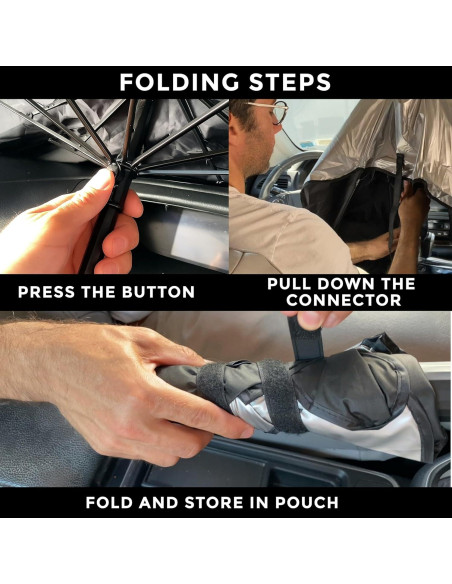 FOLDING STEPS

PRESS THE BUTTON

PULL DOWN THE CONNECTOR

FOLD AND STORE IN POUCH