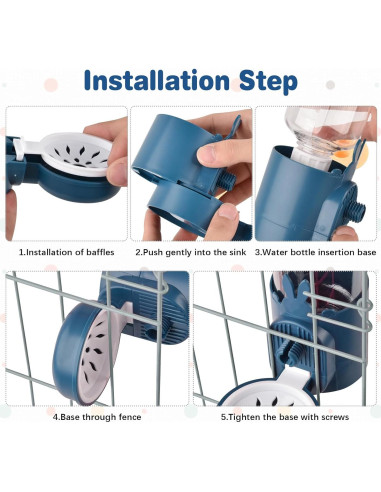 Installation Step

1.Installation of baffles

2.Push gently into the sink

3.Water bottle insertion base

4.Base through fence

5.Tighten the base with screws