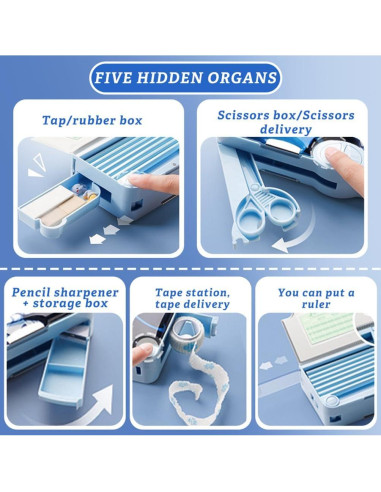 FIVE HIDDEN ORGANS

Tap/rubber box

Scissors box/Scissors delivery

Pencil sharpener + storage box

Tape station, tape delivery

You can put a ruler