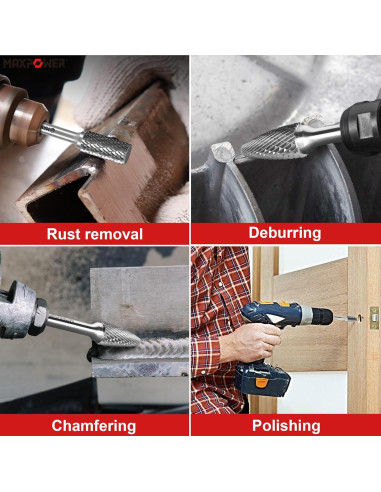 MAXPOWER

Rust removal

Deburring

Chamfering

Polishing